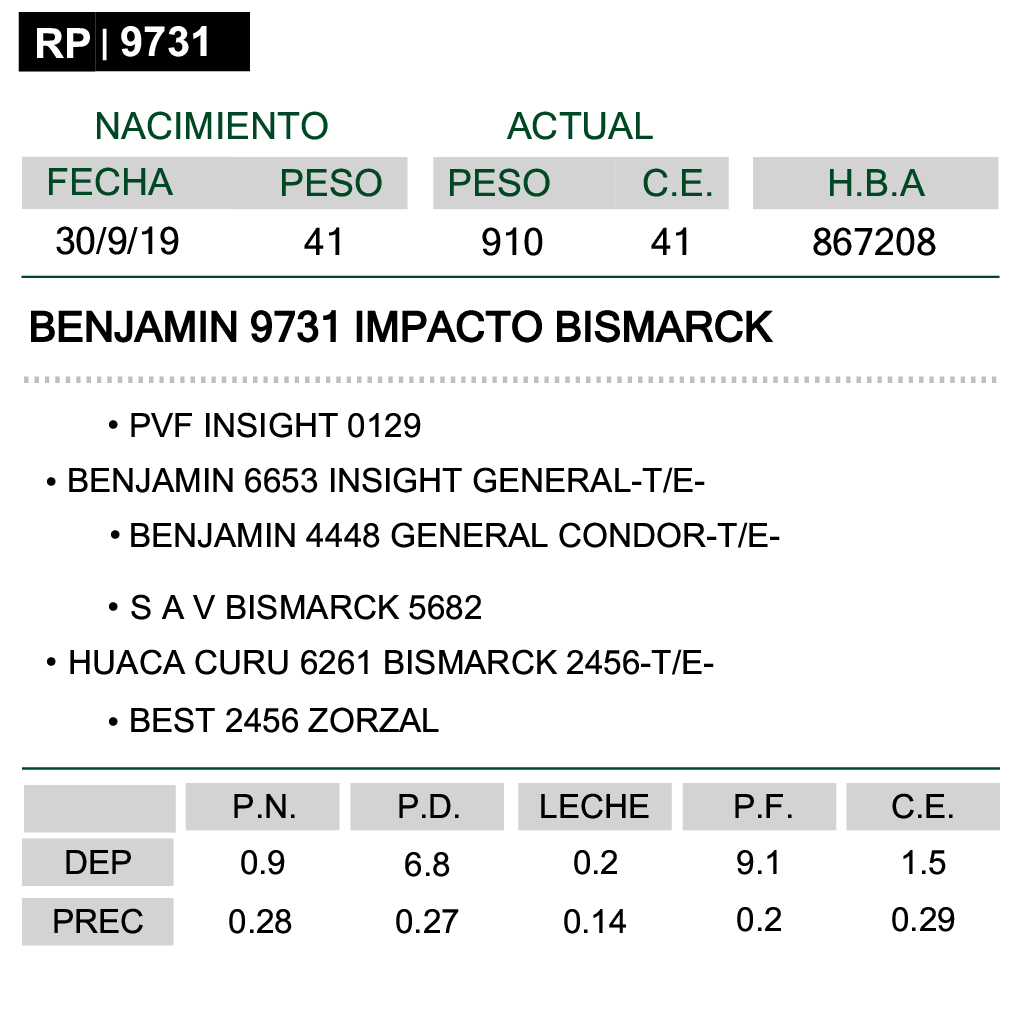 RP | 9731

| NACIMIENTO | | ACTUAL | | |
|---|---|---|---|---|
| FECHA | PESO | PESO | C.E. | H.B.A |
| 30/9/19 | 41 | 910 | 41 | 867208 |

BENJAMIN 9731 IMPACTO BISMARCK

• PVF INSIGHT 0129
• BENJAMIN 6653 INSIGHT GENERAL-T/E-
• BENJAMIN 4448 GENERAL CONDOR-T/E-

• S A V BISMARCK 5682
• HUACA CURU 6261 BISMARCK 2456-T/E-
• BEST 2456 ZORZAL

| | P.N. | P.D. | LECHE | P.F. | C.E. |
|---|---|---|---|---|---|
| DEP | 0.9 | 6.8 | 0.2 | 9.1 | 1.5 |
| PREC | 0.28 | 0.27 | 0.14 | 0.2 | 0.29 |