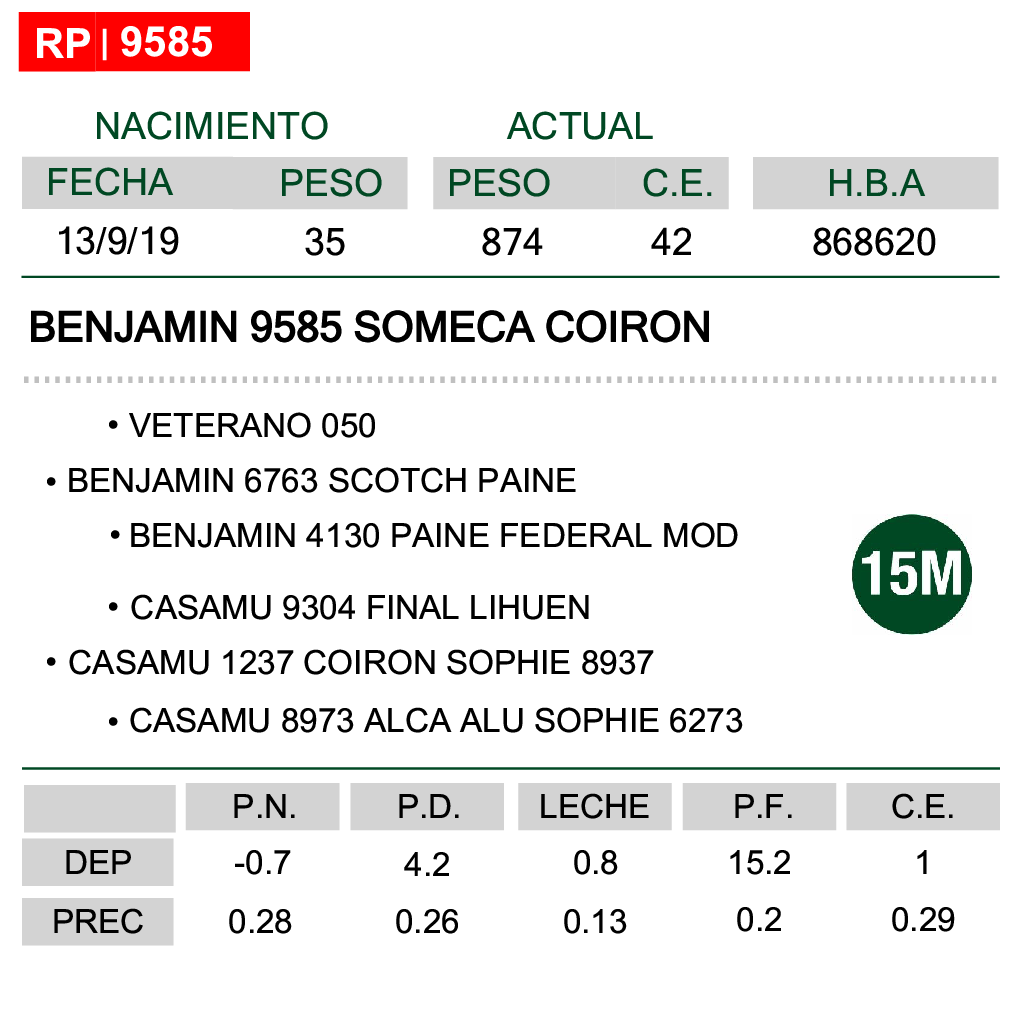 RP | 9585

| NACIMIENTO | | ACTUAL | | |
|---|---|---|---|---|
| FECHA | PESO | PESO | C.E. | H.B.A |
| 13/9/19 | 35 | 874 | 42 | 868620 |

BENJAMIN 9585 SOMECA COIRON

• VETERANO 050
• BENJAMIN 6763 SCOTCH PAINE
• BENJAMIN 4130 PAINE FEDERAL MOD
• CASAMU 9304 FINAL LIHUEN
• CASAMU 1237 COIRON SOPHIE 8937
• CASAMU 8973 ALCA ALU SOPHIE 6273

15M

| | P.N. | P.D. | LECHE | P.F. | C.E. |
|---|---|---|---|---|---|
| DEP | -0.7 | 4.2 | 0.8 | 15.2 | 1 |
| PREC | 0.28 | 0.26 | 0.13 | 0.2 | 0.29 |